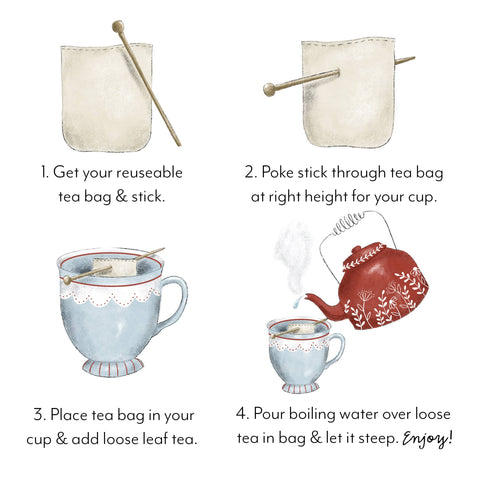 1. Get your reuseable tea bag & stick.

2. Poke stick through tea bag at right height for your cup.

3. Place tea bag in your cup & add loose leaf tea.

4. Pour boiling water over loose tea in bag & let it steep. Enjoy!